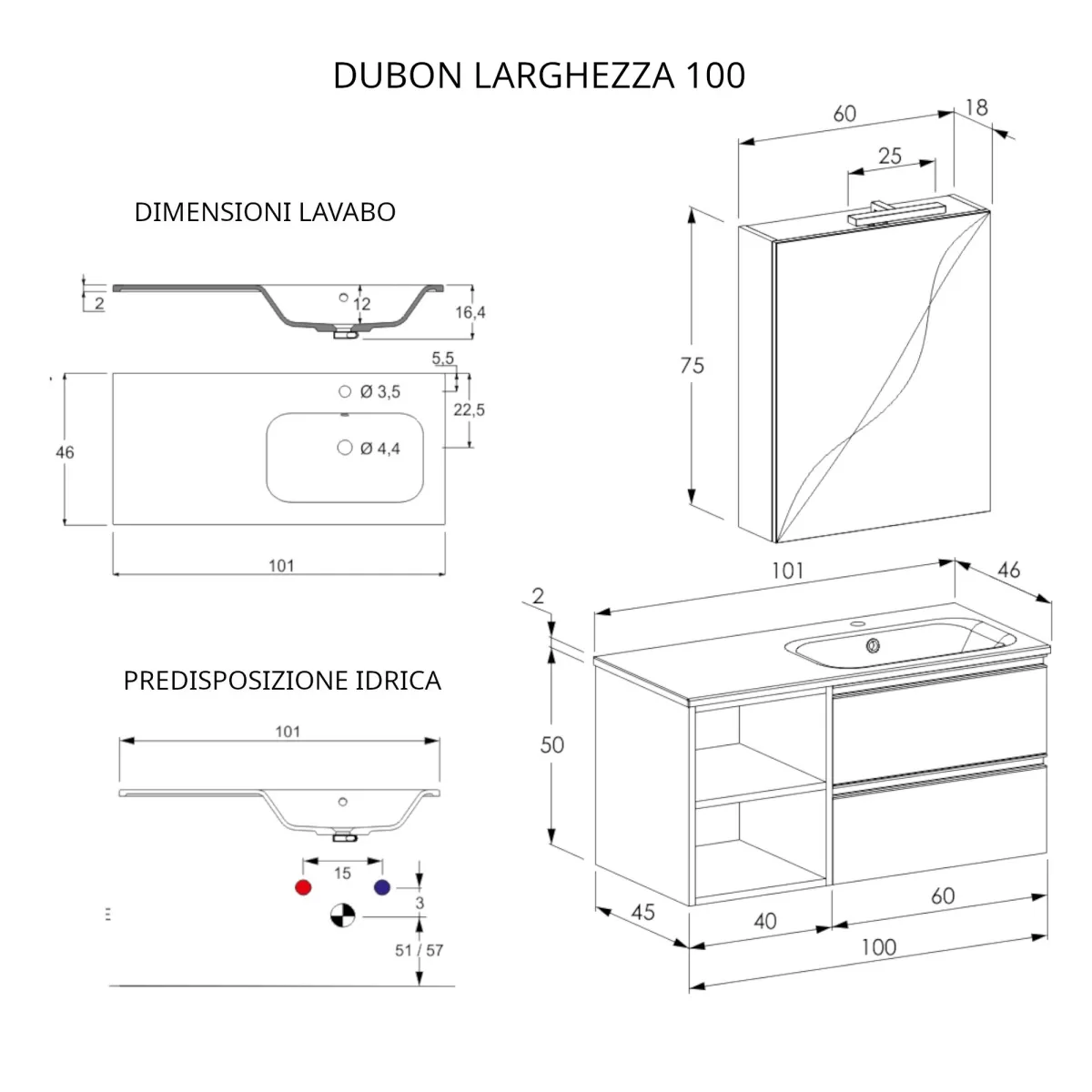 DUBON LARGHEZZA 100

DIMENSIONI LAVABO

2
12
16,4
5,5
Ø 3,5
22,5
Ø 4,4
46
101

PREDISPOSIZIONE IDRICA

101
15
3
51 / 57

60
18
25
75

101
46
2
50
45
40
60
100