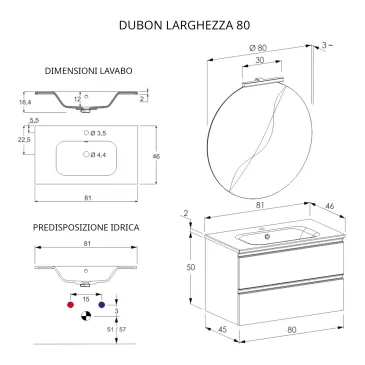 DUBON LARGHEZZA 80

DIMENSIONI LAVABO

16,4

12

2

5,5

22,5

Ø 3,5

Ø 4,4

46

81

PREDISPOSIZIONE IDRICA

81

15

3

51 / 57

Ø 80

3 ~

30

81

46

2

50

45

80