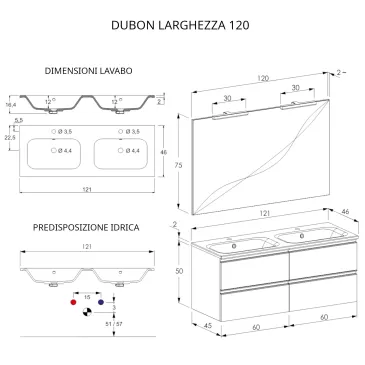 DUBON LARGHEZZA 120

DIMENSIONI LAVABO

16,4
12
12
2
5,5
22,5
Ø 3,5
Ø 3,5
Ø 4,4
Ø 4,4
46
121

PREDISPOSIZIONE IDRICA

121
15
3
51 / 57

120
2
30
30
75
121
46
2
50
45
60
60