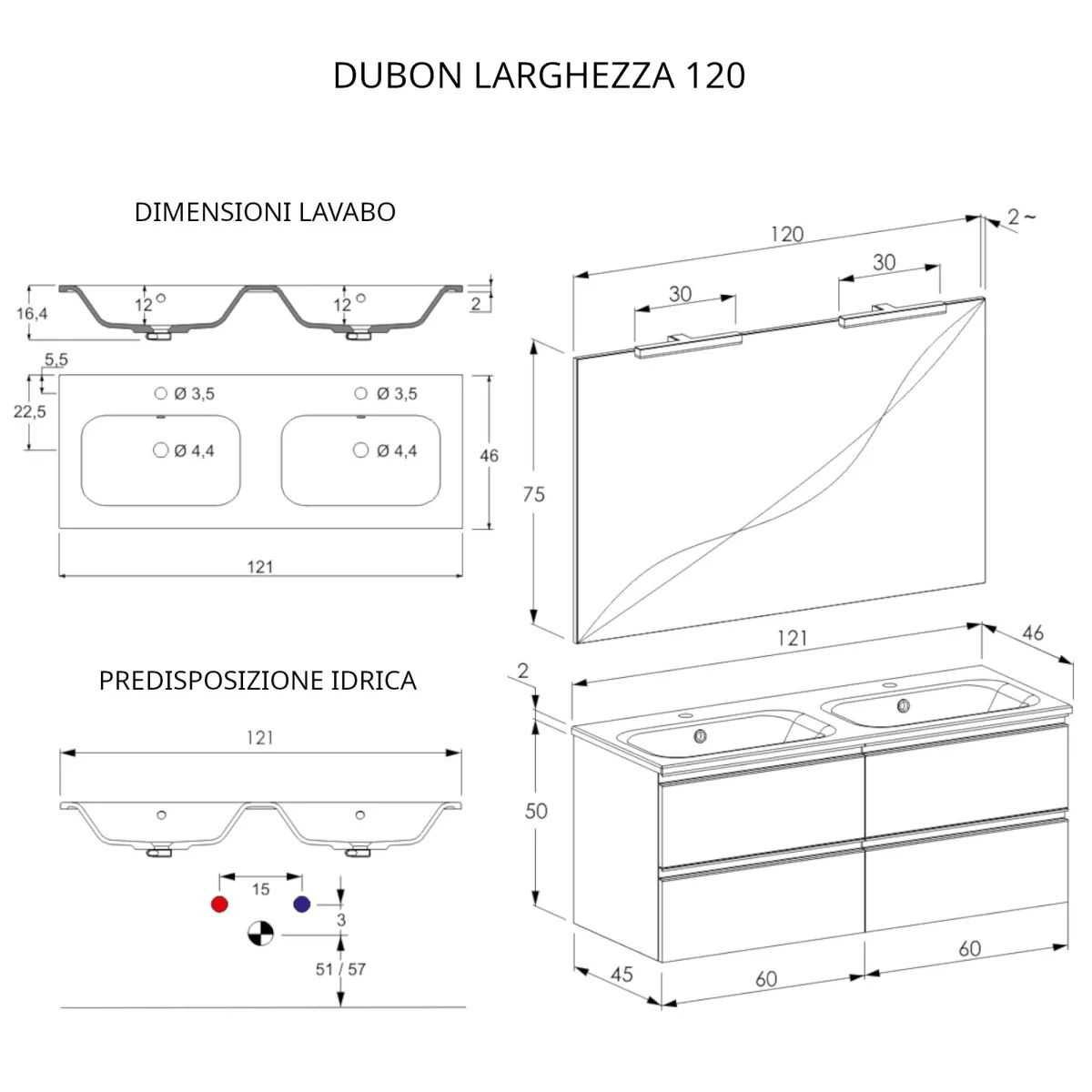 DUBON LARGHEZZA 120

DIMENSIONI LAVABO

16,4
12
12
2
5,5
22,5
Ø 3,5
Ø 3,5
Ø 4,4
Ø 4,4
46
121

PREDISPOSIZIONE IDRICA

121
15
3
51 / 57

120
2 ~
30
30
75
121
46
2
50
45
60
60