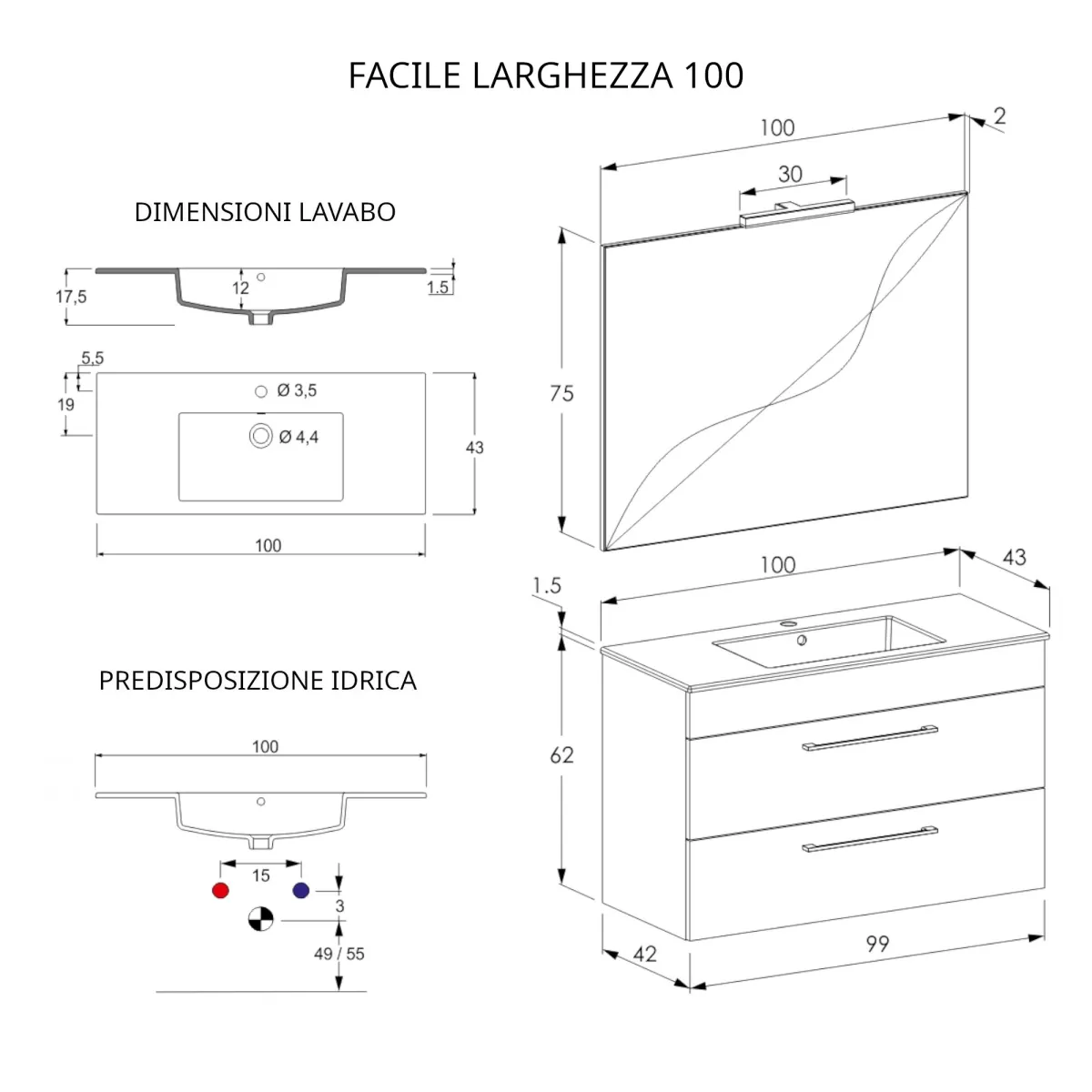 FACILE LARGHEZZA 100

DIMENSIONI LAVABO

17,5
12
1.5

5,5
19
Ø 3,5
Ø 4,4
43
100

PREDISPOSIZIONE IDRICA

100
15
3
49 / 55

100
2
30
75

100
43
1.5
62
42
99