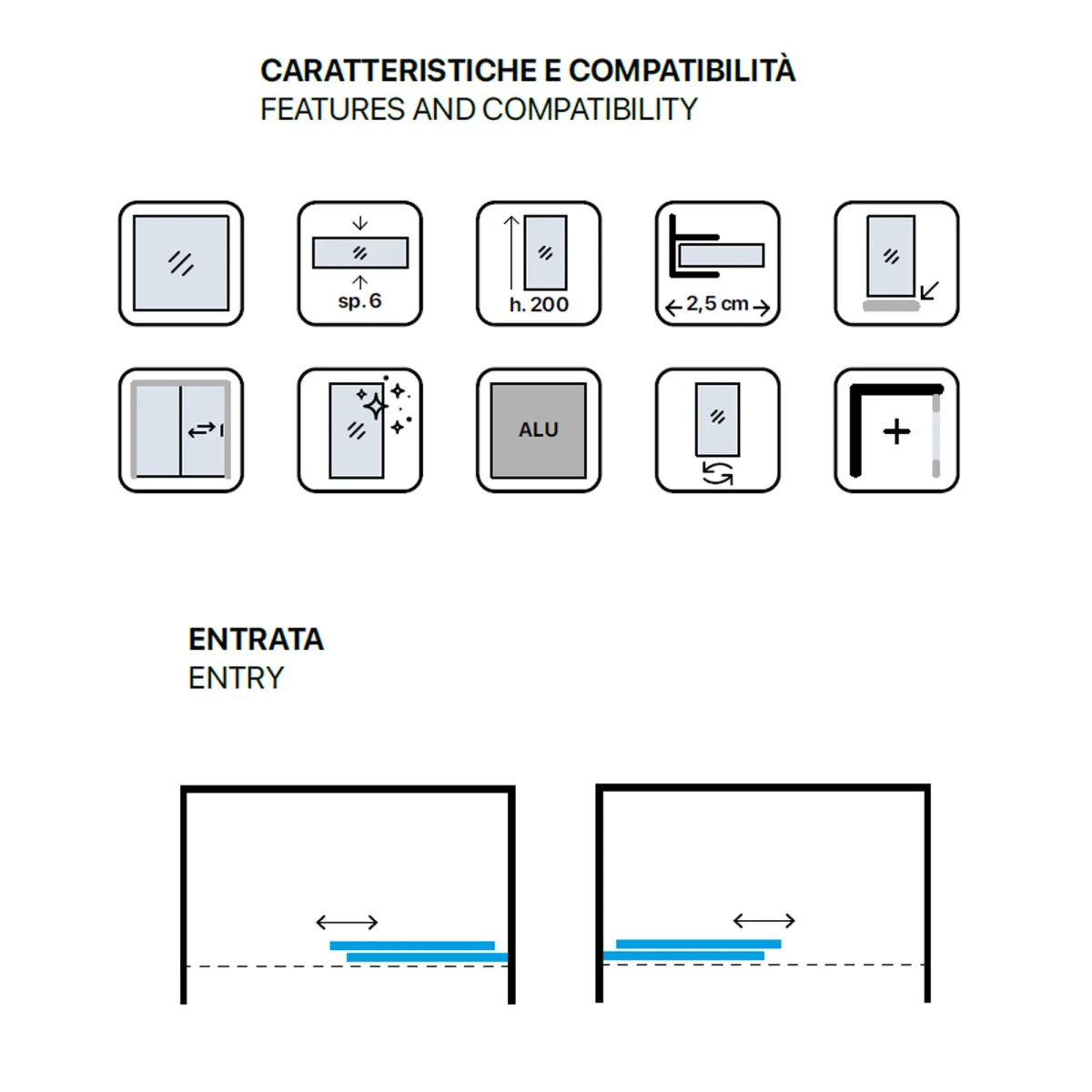 CARATTERISTICHE E COMPATIBILITÀ
FEATURES AND COMPATIBILITY

sp. 6

h. 200

2,5 cm

ALU

ENTRATA
ENTRY