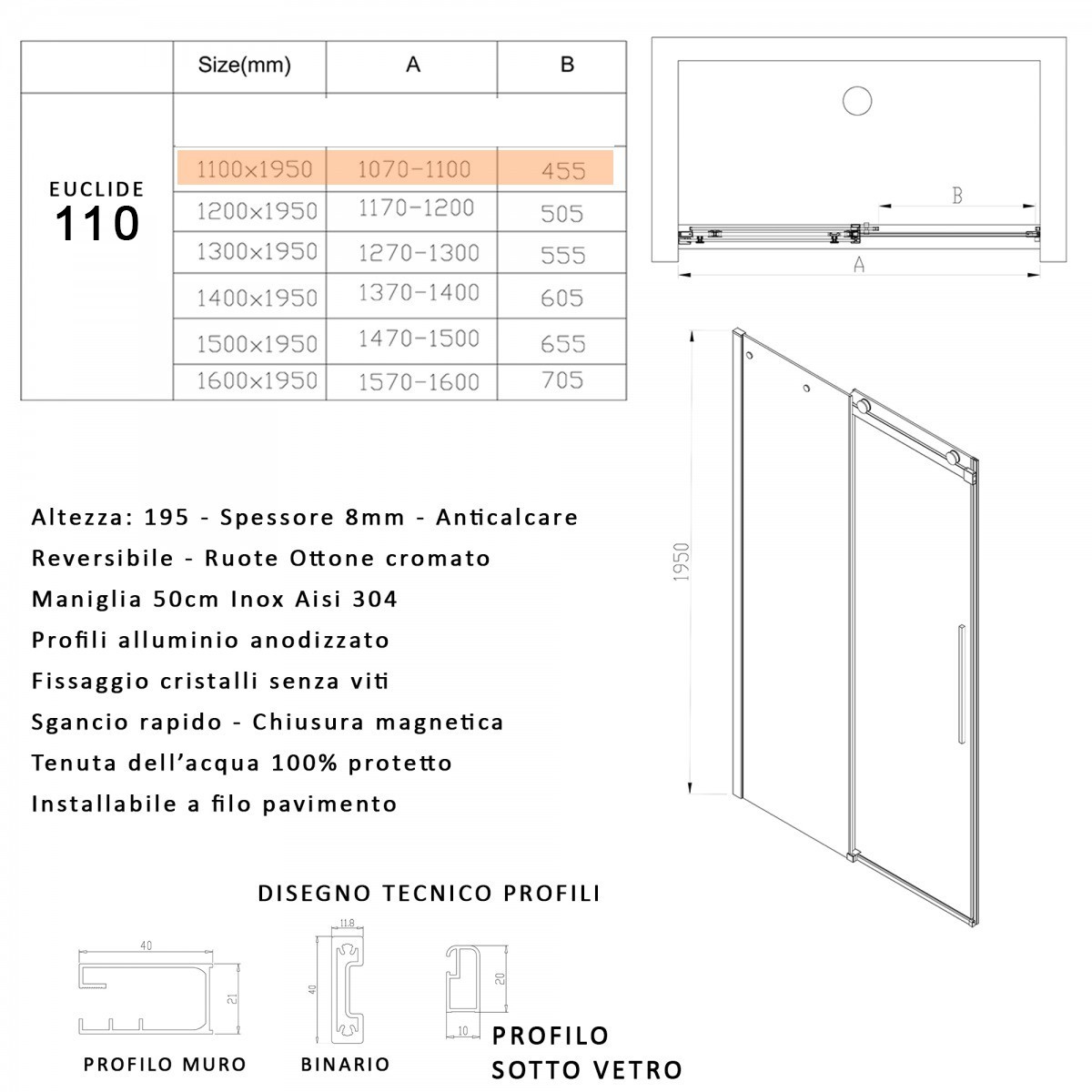 | | Size(mm) | A | B |
|---|---|---|---|
| EUCLIDE 110 | 1100×1950 | 1070-1100 | 455 |
| | 1200×1950 | 1170-1200 | 505 |
| | 1300×1950 | 1270-1300 | 555 |
| | 1400×1950 | 1370-1400 | 605 |
| | 1500×1950 | 1470-1500 | 655 |
| | 1600×1950 | 1570-1600 | 705 |

B

A

1950

Altezza: 195 - Spessore 8mm - Anticalcare
Reversibile - Ruote Ottone cromato
Maniglia 50cm Inox Aisi 304
Profili alluminio anodizzato
Fissaggio cristalli senza viti
Sgancio rapido - Chiusura magnetica
Tenuta dell'acqua 100% protetto
Installabile a filo pavimento

DISEGNO TECNICO PROFILI

40
21
PROFILO MURO

11.8
40
BINARIO

20
10
PROFILO SOTTO VETRO