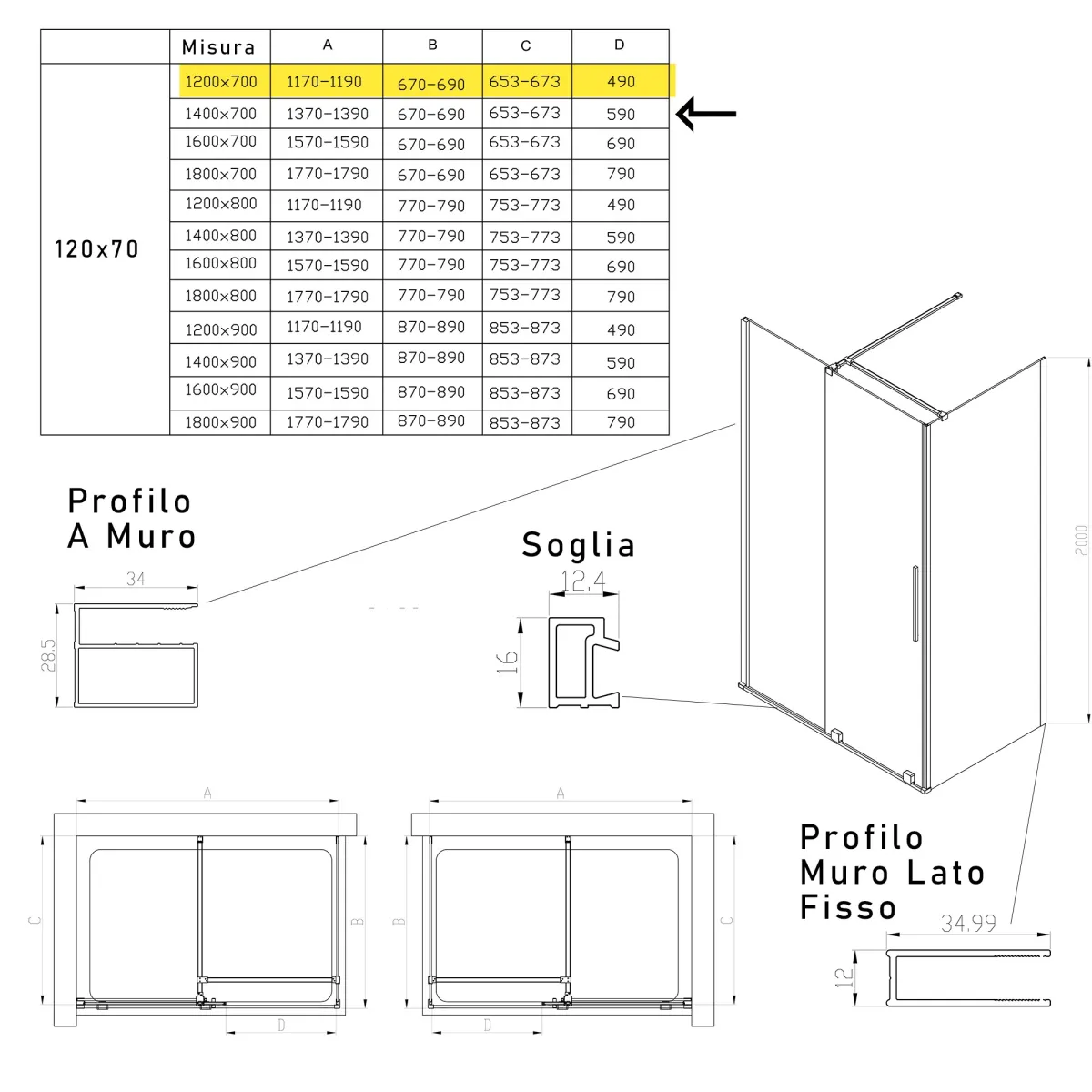 | | Misura | A | B | C | D |
|---|---|---|---|---|---|
| 120x70 | 1200x700 | 1170-1190 | 670-690 | 653-673 | 490 |
| | 1400x700 | 1370-1390 | 670-690 | 653-673 | 590 |
| | 1600x700 | 1570-1590 | 670-690 | 653-673 | 690 |
| | 1800x700 | 1770-1790 | 670-690 | 653-673 | 790 |
| | 1200x800 | 1170-1190 | 770-790 | 753-773 | 490 |
| | 1400x800 | 1370-1390 | 770-790 | 753-773 | 590 |
| | 1600x800 | 1570-1590 | 770-790 | 753-773 | 690 |
| | 1800x800 | 1770-1790 | 770-790 | 753-773 | 790 |
| | 1200x900 | 1170-1190 | 870-890 | 853-873 | 490 |
| | 1400x900 | 1370-1390 | 870-890 | 853-873 | 590 |
| | 1600x900 | 1570-1590 | 870-890 | 853-873 | 690 |
| | 1800x900 | 1770-1790 | 870-890 | 853-873 | 790 |

Profilo A Muro

34

28.5

Soglia

12.4

16

2000

A

C

B

D

A

B

C

D

Profilo Muro Lato Fisso

34.99

12