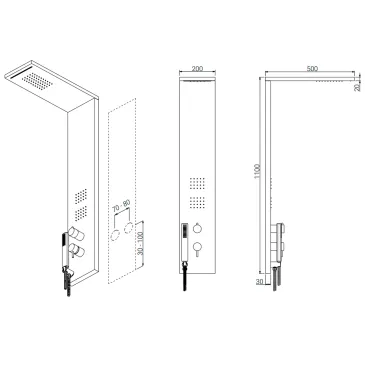 70 - 80
30 - 100
200
500
20
1100
30