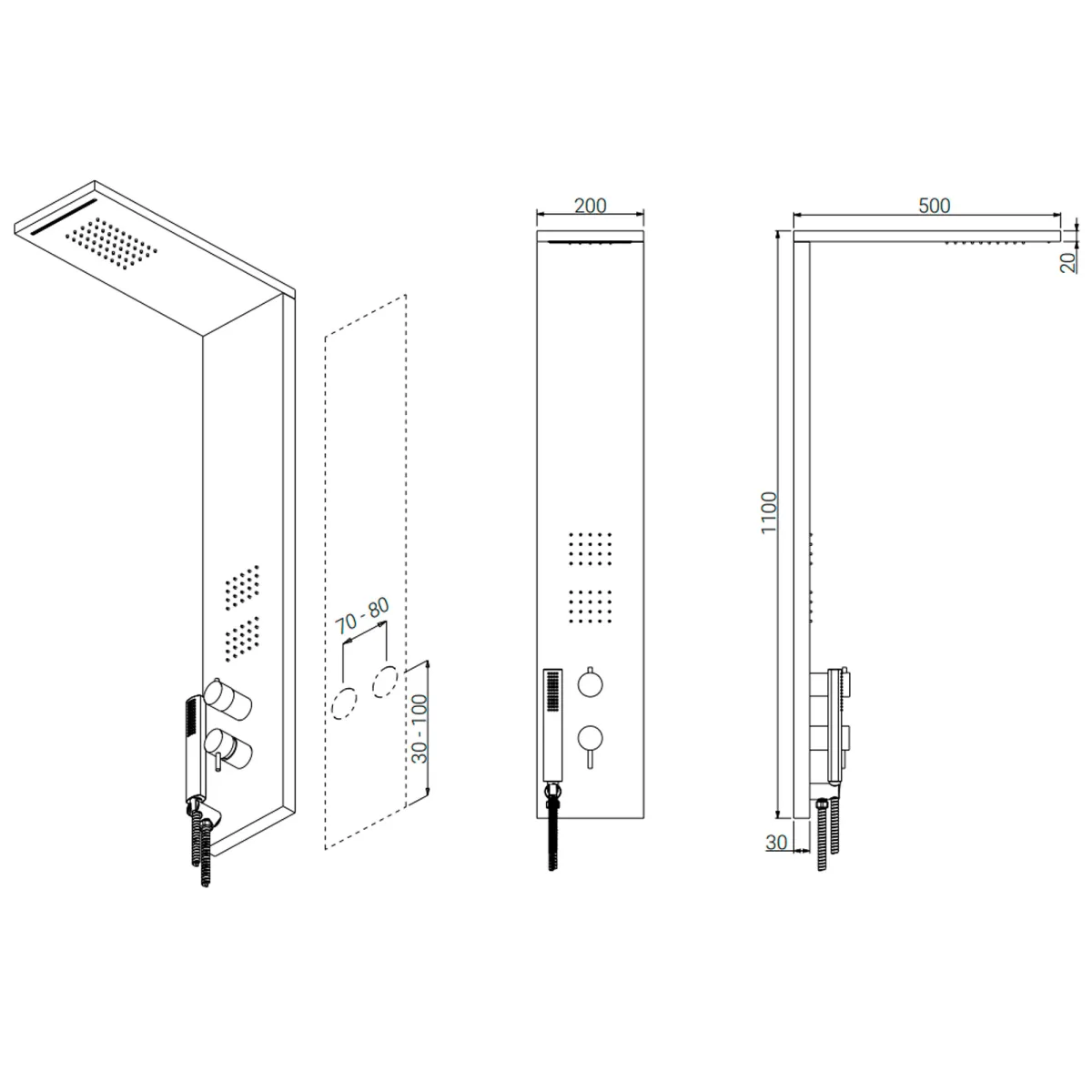 70 - 80
30 - 100
200
500
20
1100
30