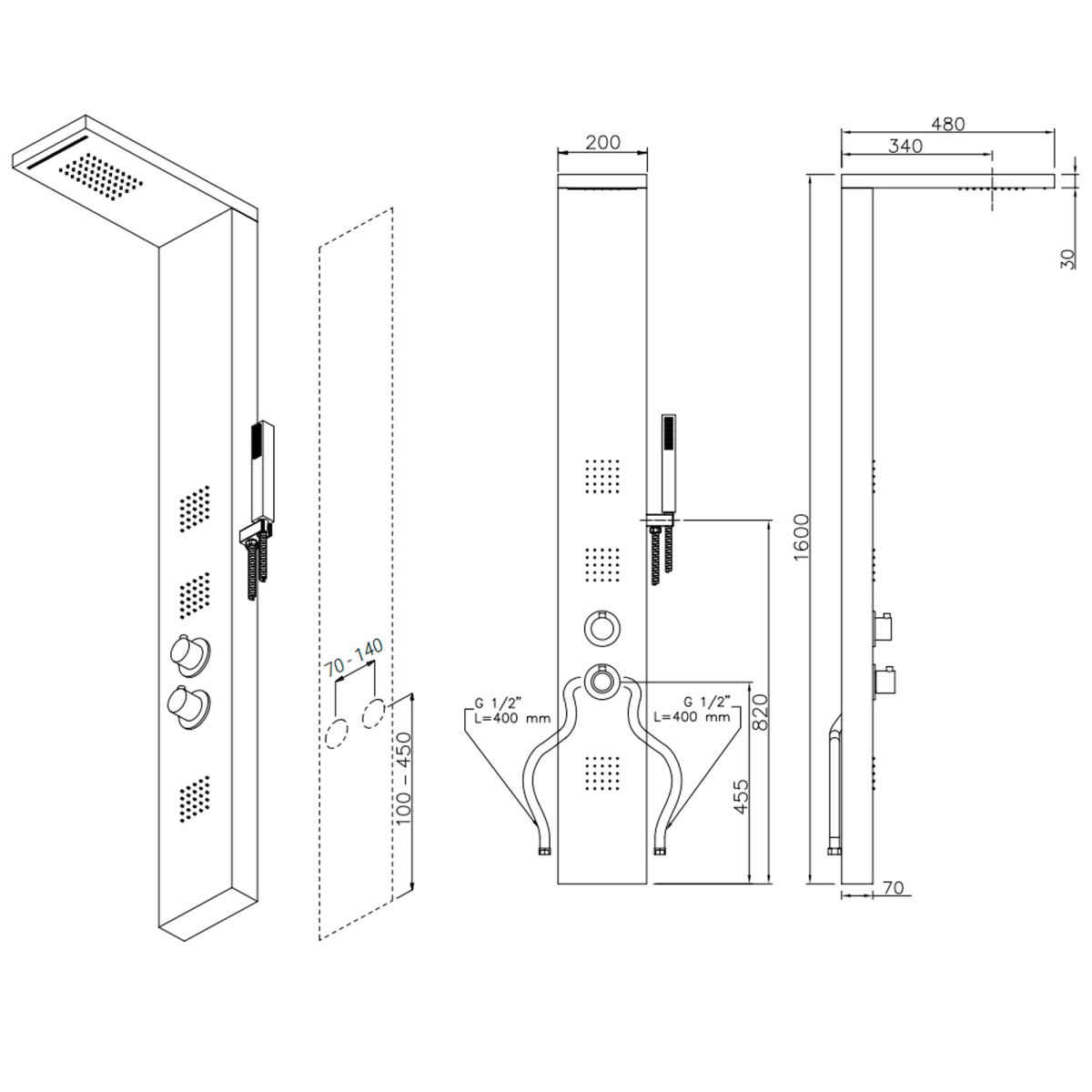 70 - 140

100 - 450

200

G 1/2"
L=400 mm

G 1/2"
L=400 mm

820

455

480

340

30

1600

70