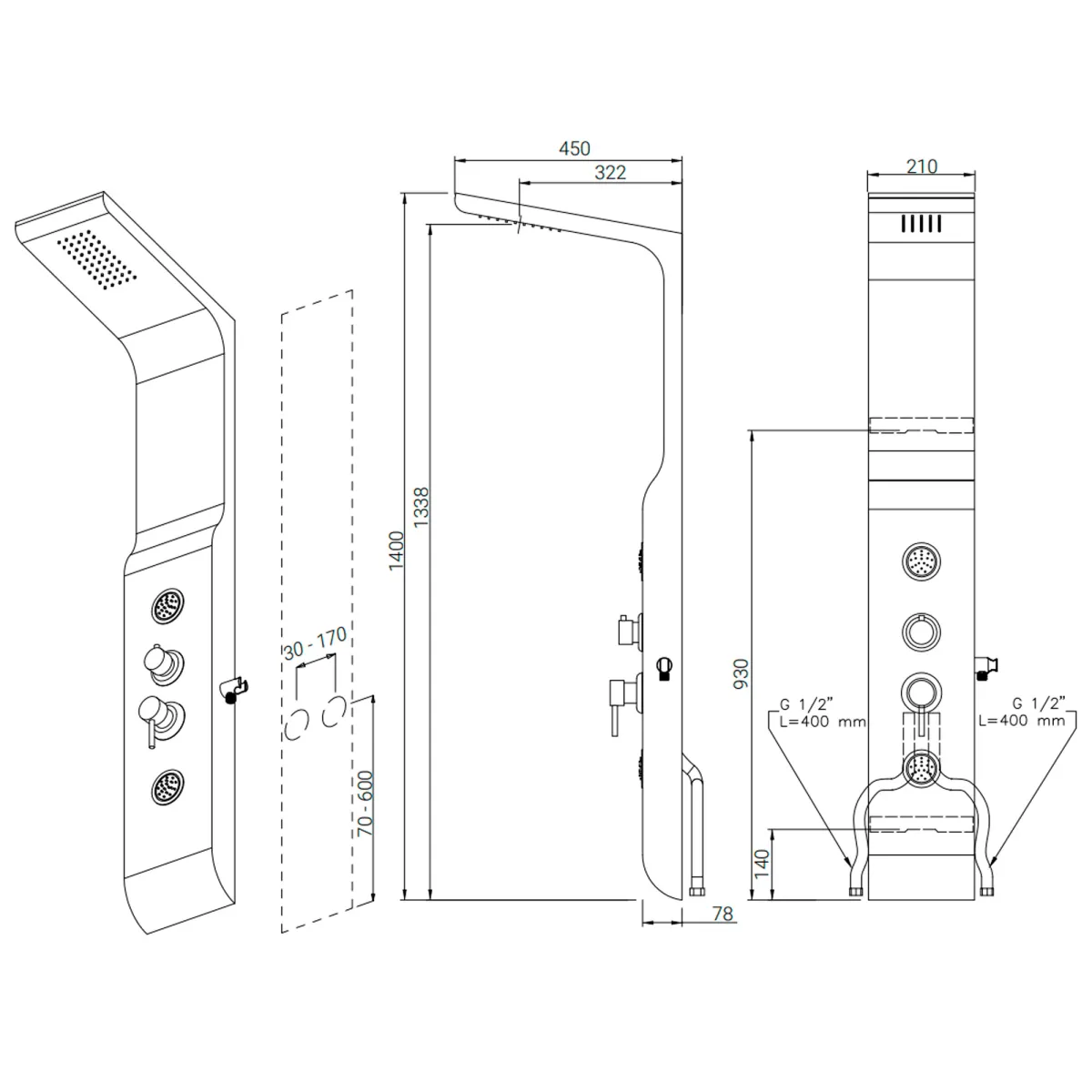 30 - 170

70 - 600

450

322

1400

1338

78

210

930

G 1/2"
L=400 mm

G 1/2"
L=400 mm

140