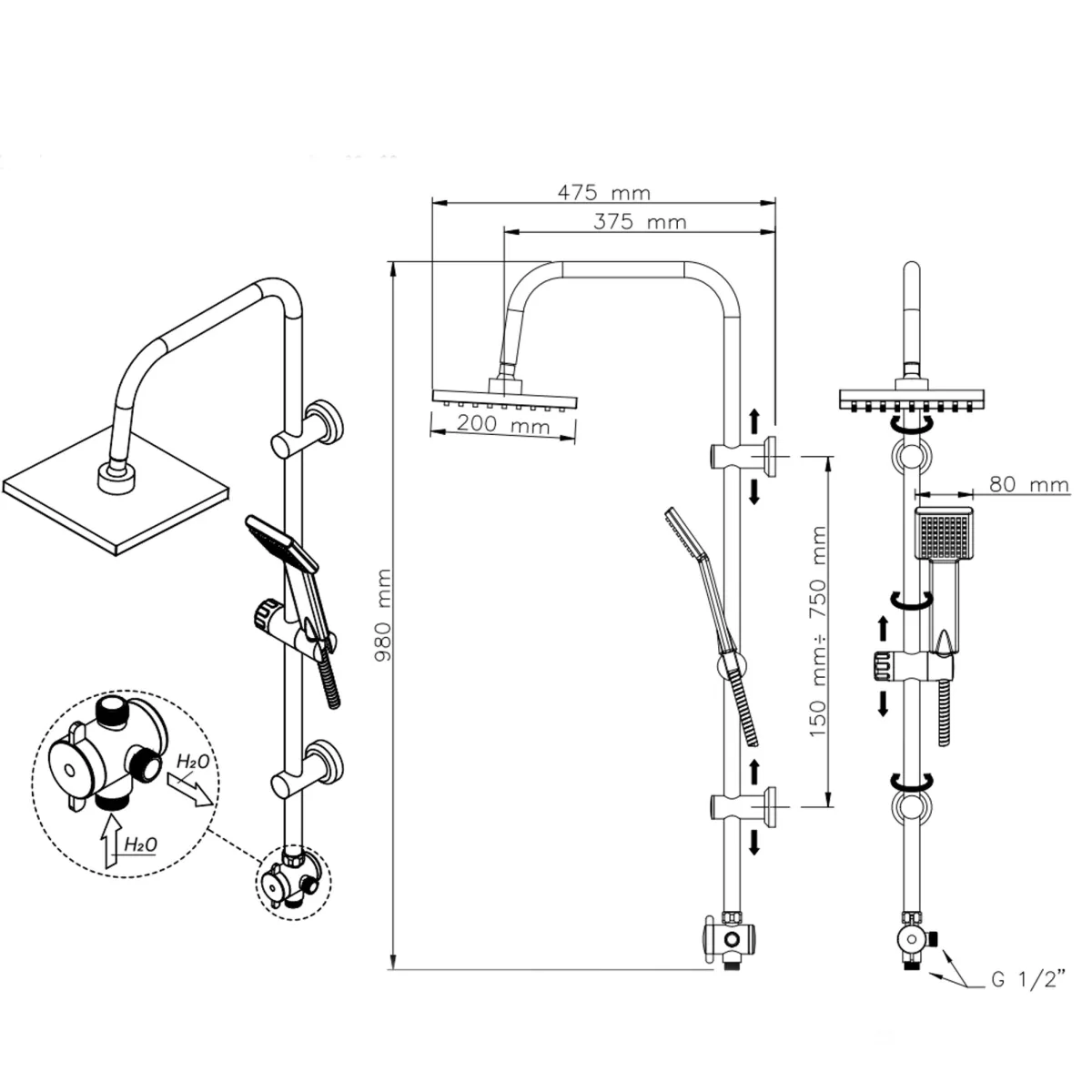 475 mm
375 mm
200 mm
980 mm
150 mm÷ 750 mm
80 mm
$H_2O$
$H_2O$
G 1/2"