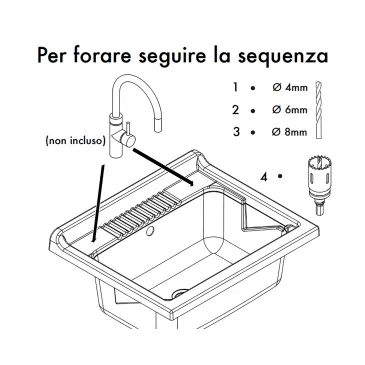 Per forare seguire la sequenza

1 • Ø 4mm
2 • Ø 6mm
3 • Ø 8mm

(non incluso)

4 •