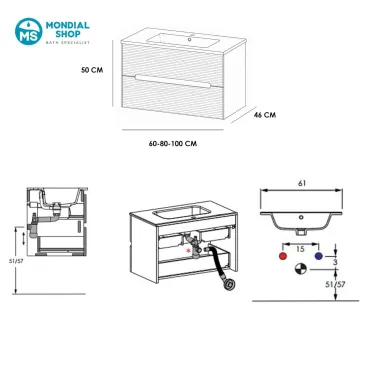 MS MONDIAL SHOP
BATH SPECIALIST

50 CM

46 CM

60-80-100 CM

51/57

*

61

15

3

51/57